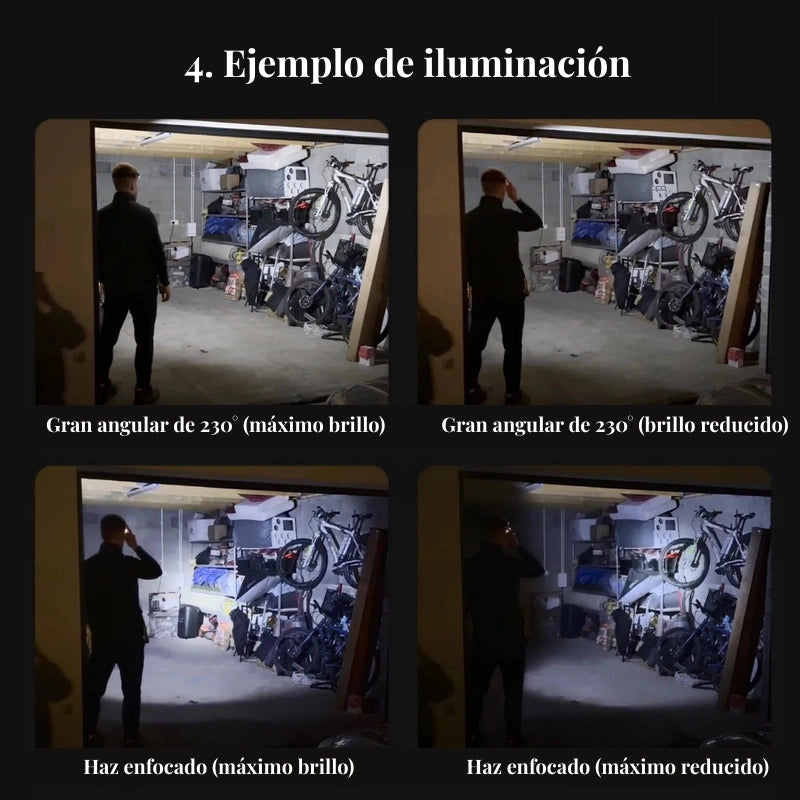 4. Ejemplo de iluminación

Gran angular de 230° (máximo brillo)

Gran angular de 230° (brillo reducido)

Haz enfocado (máximo brillo)

Haz enfocado (máximo reducido)